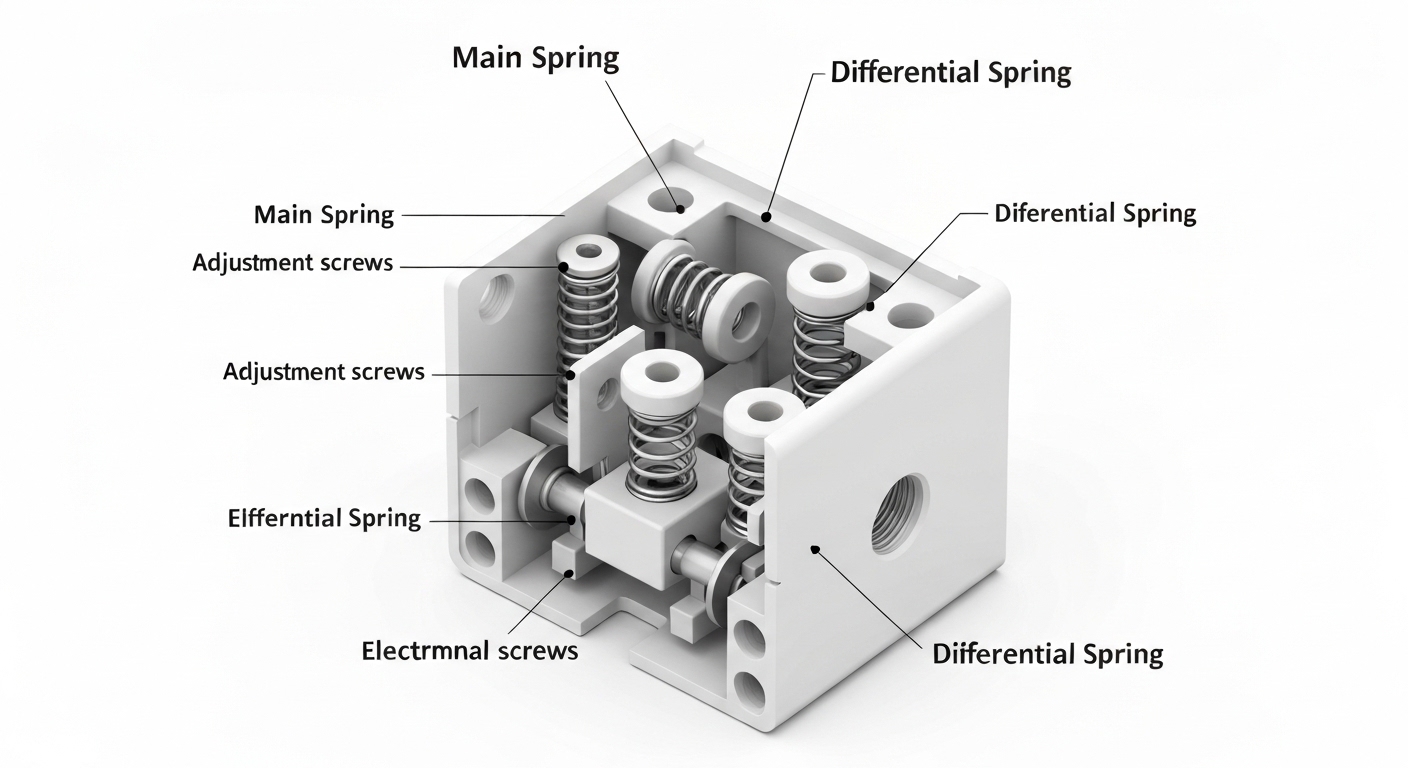 Main Spring

Differential Spring

Main Spring

Diferential Spring

Adjustment screws

Adjustment screws

Elfferntial Spring

Electrmnal screws

Diiferential Spring