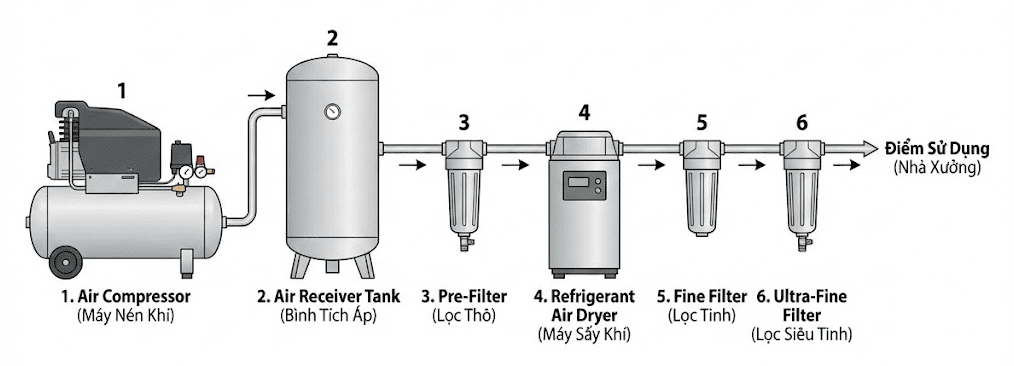 1

2

3

4

5

6

Điểm Sử Dụng
(Nhà Xưởng)

1. Air Compressor
(Máy Nén Khí)

2. Air Receiver Tank
(Bình Tích Áp)

3. Pre-Filter
(Lọc Thô)

4. Refrigerant Air Dryer
(Máy Sấy Khí)

5. Fine Filter
(Lọc Tinh)

6. Ultra-Fine Filter
(Lọc Siêu Tinh)