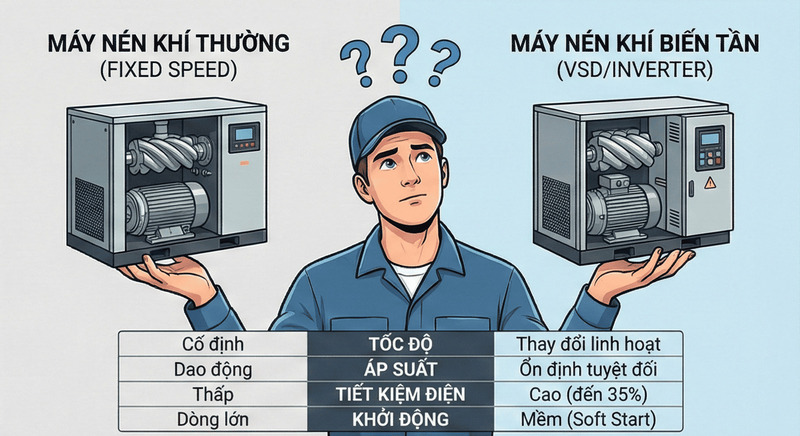 MÁY NÉN KHÍ THƯỜNG
(FIXED SPEED)

???

MÁY NÉN KHÍ BIẾN TẦN
(VSD/INVERTER)

| Cố định | TỐC ĐỘ | Thay đổi linh hoạt |
|---|---|---|
| Dao động | ÁP SUẤT | Ổn định tuyệt đối |
| Thấp | TIẾT KIỆM ĐIỆN | Cao (đến 35%) |
| Dòng lớn | KHỞI ĐỘNG | Mềm (Soft Start) |